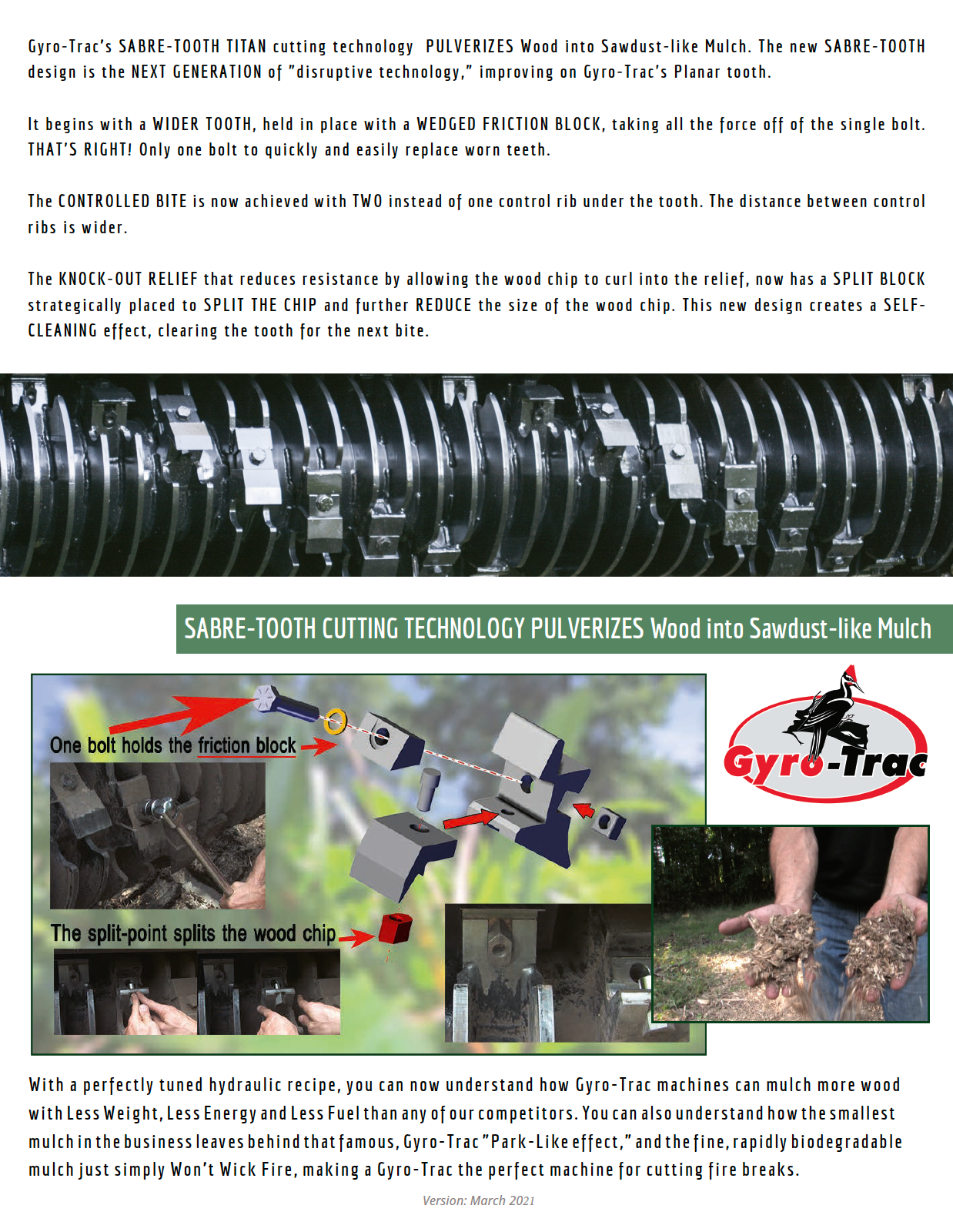 Gyro-Trac's SABRE-TOOTH TITAN cutting technology PULVERIZES Wood into Sawdust-like Mulch. The new SABRE-TOOTH design is the NEXT GENERATION of "disruptive technology," improving on Gyro-Trac's Planar tooth.

It begins with a WIDER TOOTH, held in place with a WEDGED FRICTION BLOCK, taking all the force off of the single bolt. THAT'S RIGHT! Only one bolt to quickly and easily replace worn teeth.

The CONTROLLED BITE is now achieved with TWO instead of one control rib under the tooth. The distance between control ribs is wider.

The KNOCK-OUT RELIEF that reduces resistance by allowing the wood chip to curl into the relief, now has a SPLIT BLOCK strategically placed to SPLIT THE CHIP and further REDUCE the size of the wood chip. This new design creates a SELF-CLEANING effect, clearing the tooth for the next bite.

SABRE-TOOTH CUTTING TECHNOLOGY PULVERIZES Wood into Sawdust-like Mulch

One bolt holds the friction block

The split-point splits the wood chip

Gyro-Trac

With a perfectly tuned hydraulic recipe, you can now understand how Gyro-Trac machines can mulch more wood with Less Weight, Less Energy and Less Fuel than any of our competitors. You can also understand how the smallest mulch in the business leaves behind that famous, Gyro-Trac "Park-Like effect," and the fine, rapidly biodegradable mulch just simply Won't Wick Fire, making a Gyro-Trac the perfect machine for cutting fire breaks.

Version: March 2021